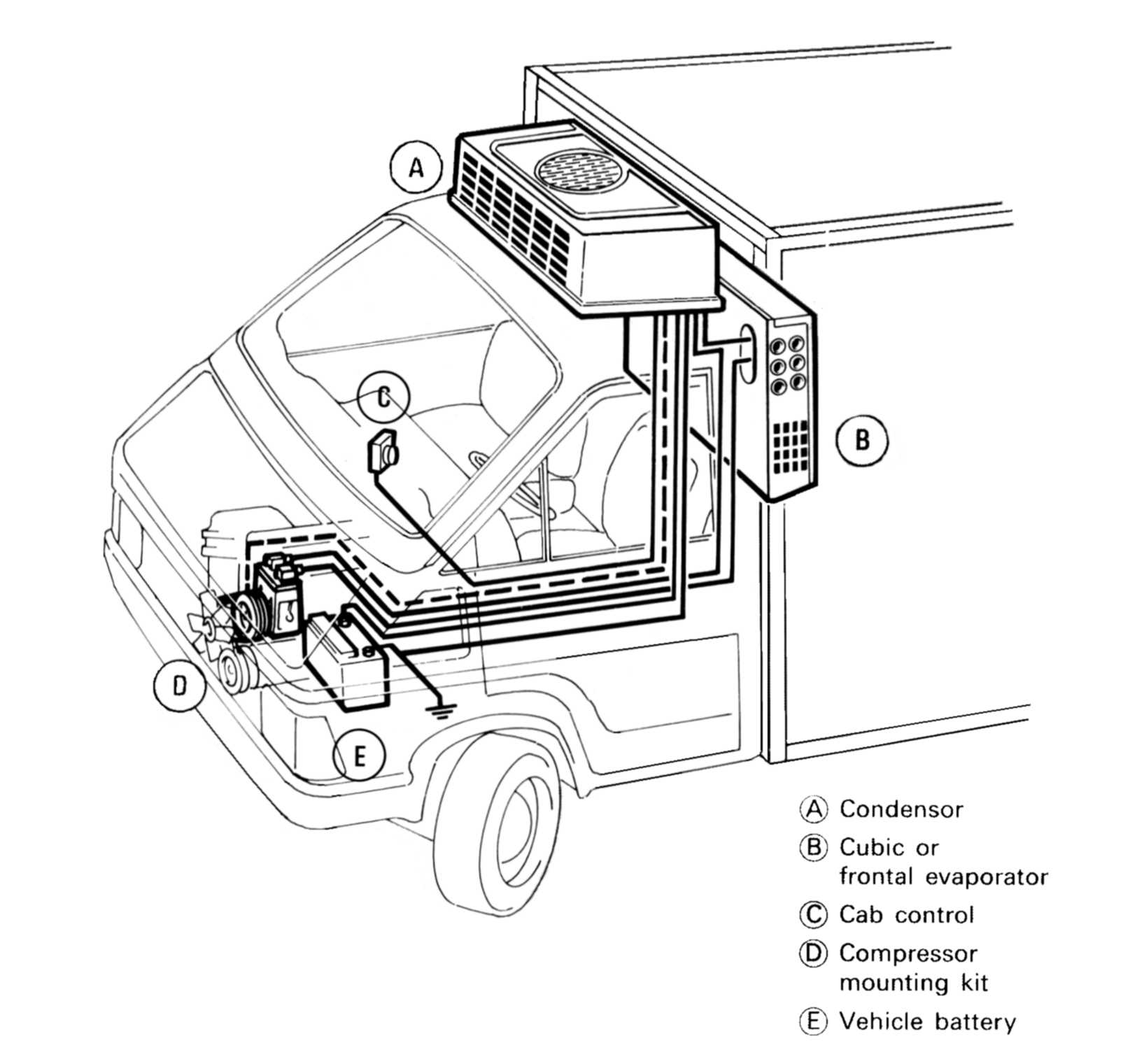 A
C
B
D
E

A Condensor
B Cubic or frontal evaporator
C Cab control
D Compressor mounting kit
E Vehicle battery